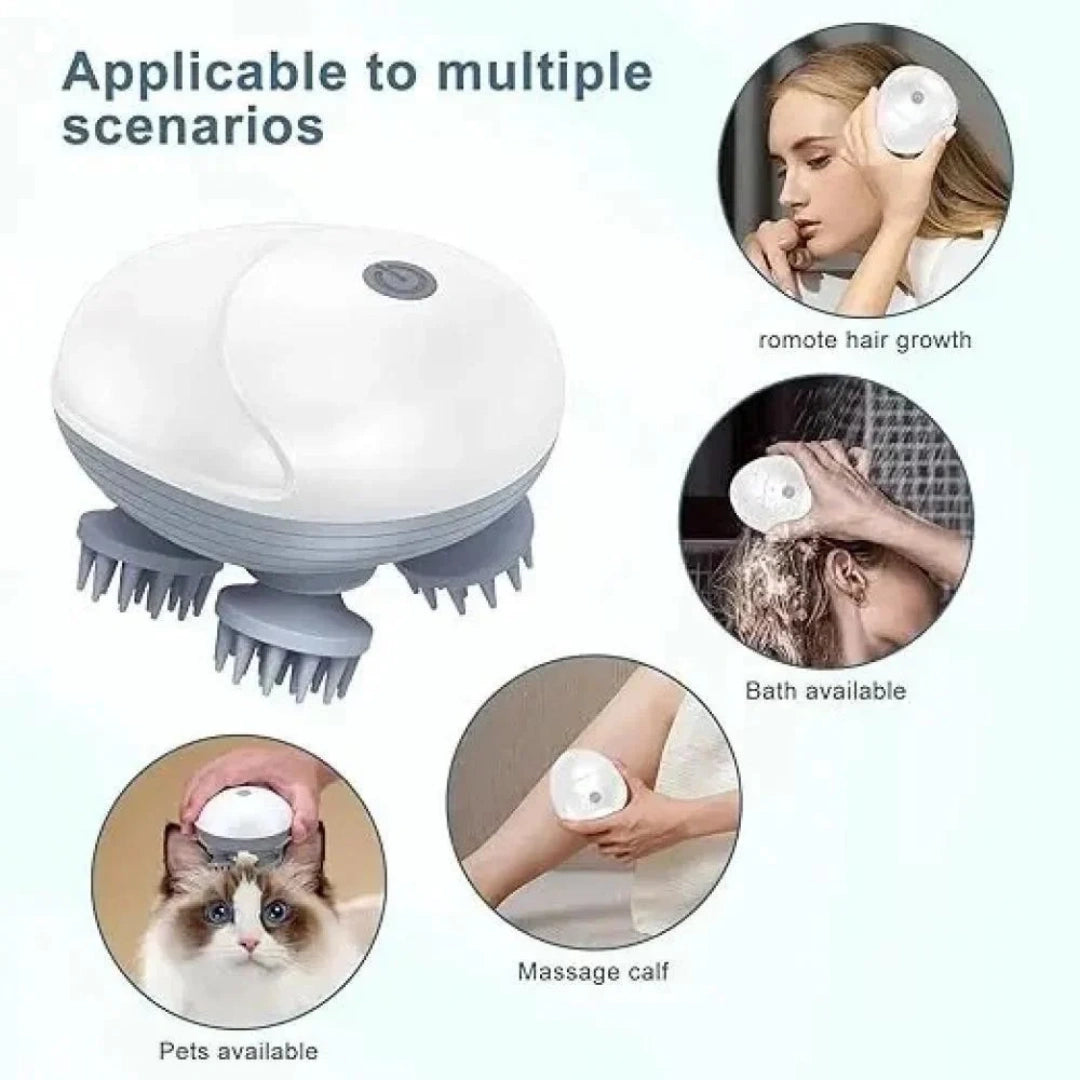 Applicable to multiple scenarios

romote hair growth

Bath available

Massage calf

Pets available